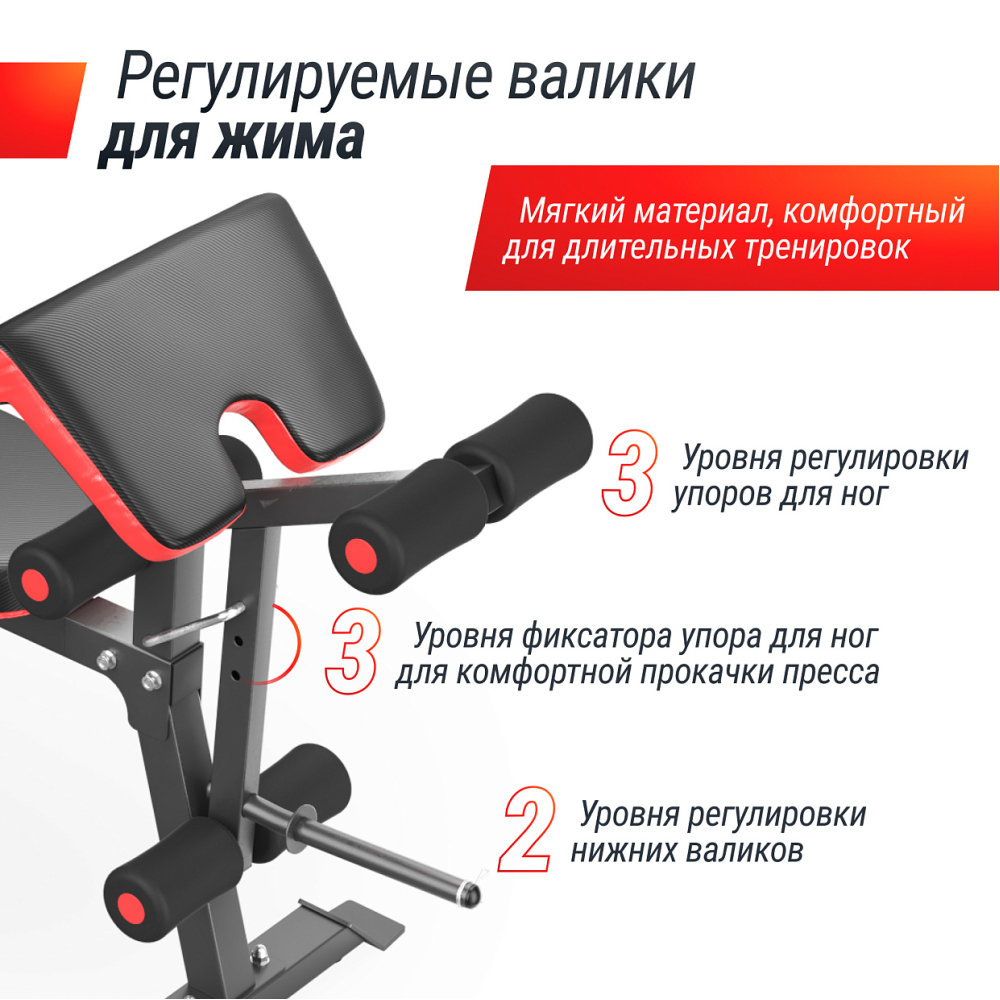 Регулируемые валики
для жима

Мягкий материал, комфортный для длительных тренировок

3 Уровня регулировки упоров для ног

3 Уровня фиксатора упора для ног для комфортной прокачки пресса

2 Уровня регулировки нижних валиков