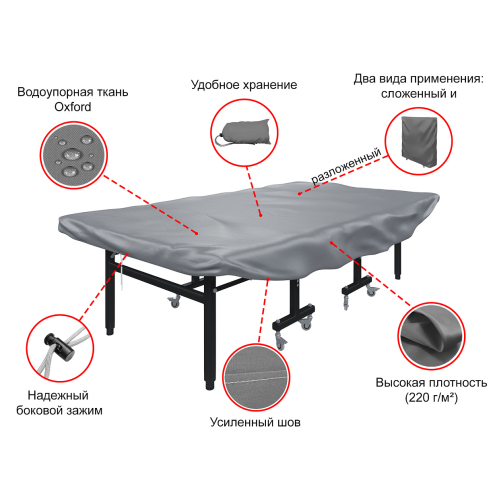 Водоупорная ткань Oxford

Удобное хранение

Два вида применения: сложенный и

разложенный

Надежный боковой зажим

Усиленный шов

Высокая плотность (220 г/м²)