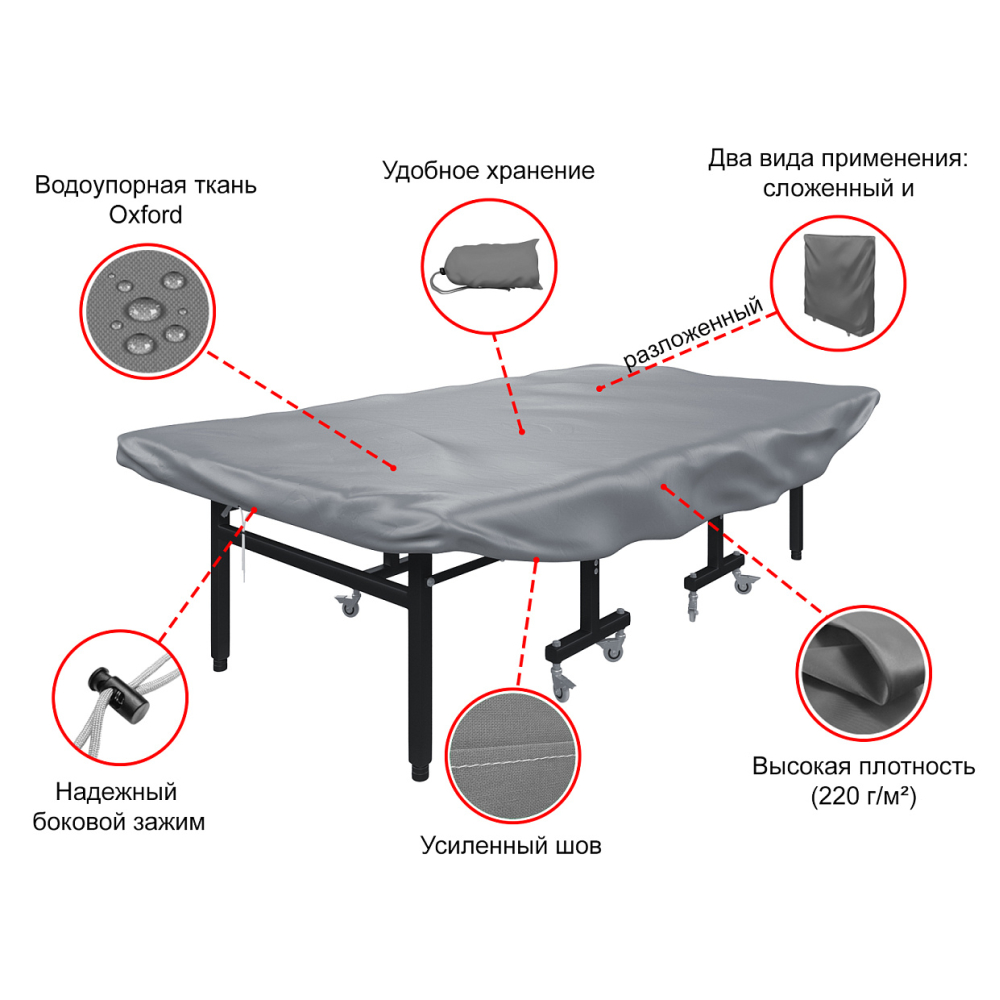 Водоупорная ткань Oxford

Удобное хранение

Два вида применения: сложенный и

разложенный

Надежный боковой зажим

Усиленный шов

Высокая плотность (220 г/м²)