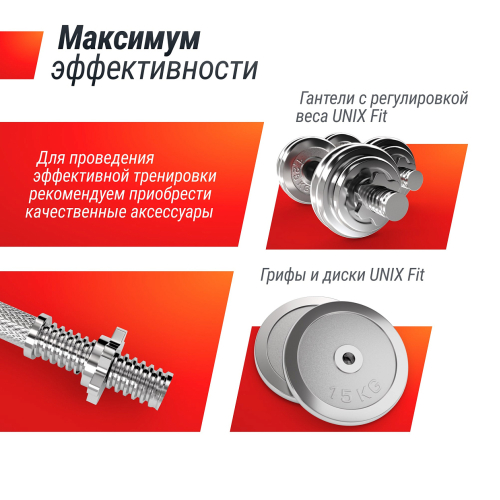 Максимум эффективности

Гантели с регулировкой веса UNIX Fit

Для проведения эффективной тренировки рекомендуем приобрести качественные аксессуары

1.25 KG

Грифы и диски UNIX Fit

15 KG