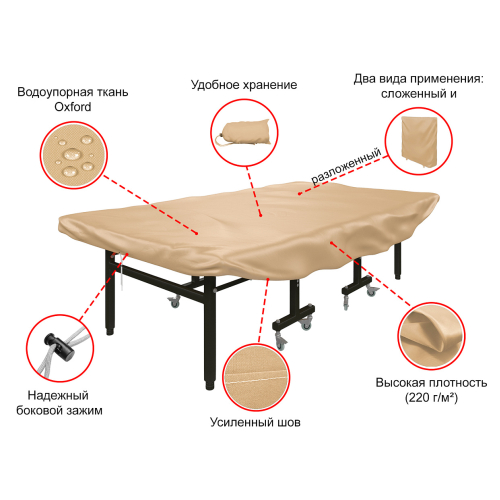 Водоупорная ткань Oxford

Удобное хранение

Два вида применения: сложенный и

разложенный

Надежный боковой зажим

Усиленный шов

Высокая плотность (220 г/м²)