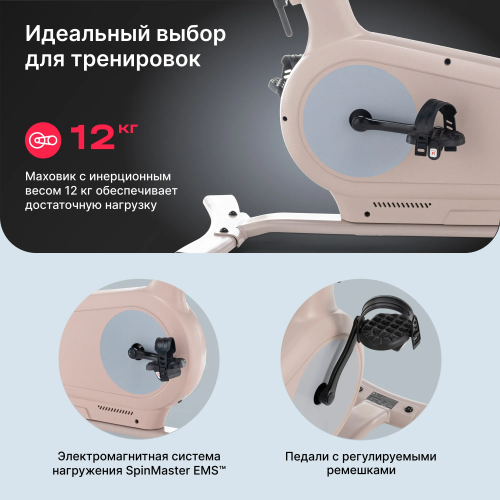 Идеальный выбор для тренировок

12 кг

Маховик с инерционным весом 12 кг обеспечивает достаточную нагрузку

Электромагнитная система нагружения SpinMaster EMS™

Педали с регулируемыми ремешками