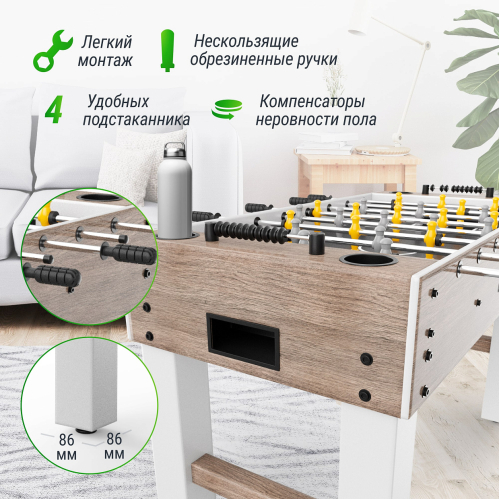 Легкий монтаж

Нескользящие обрезиненные ручки

4 Удобных подстаканника

Компенсаторы неровности пола

86 мм

86 мм