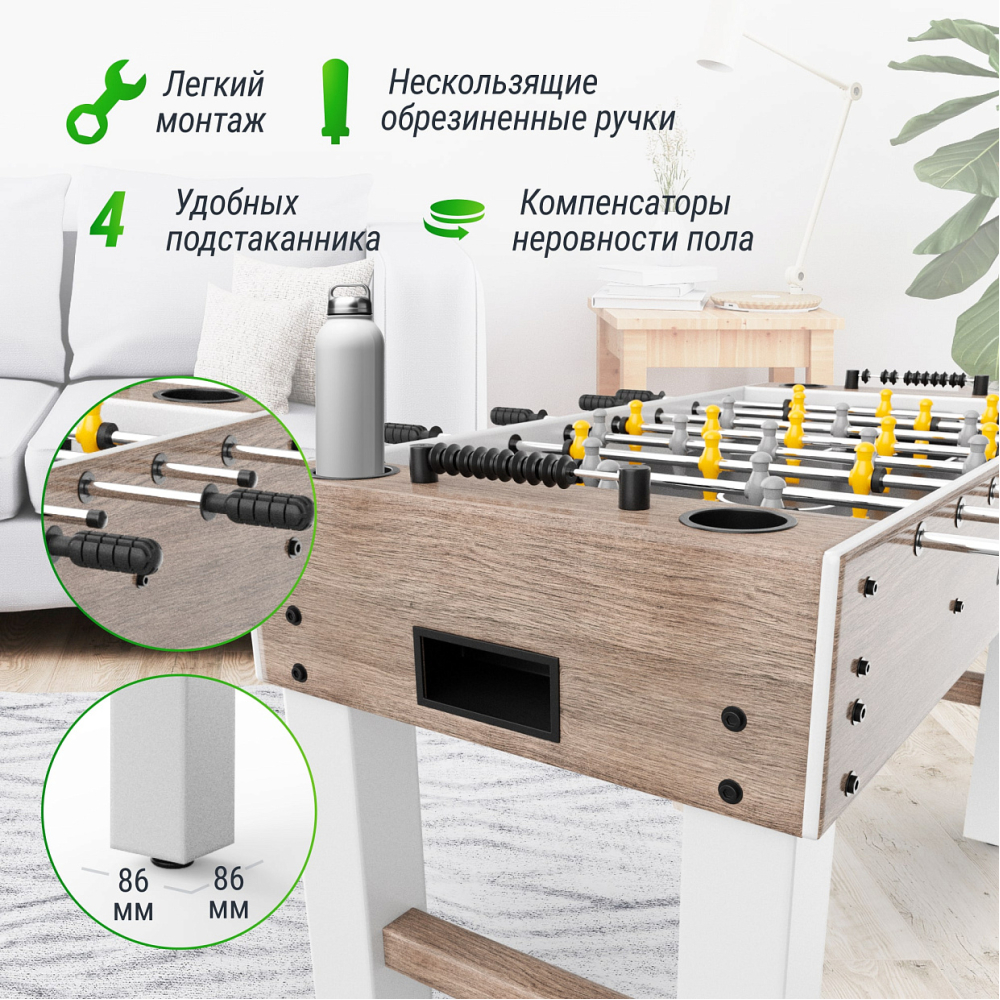 Легкий монтаж

Нескользящие обрезиненные ручки

4

Удобных подстаканника

Компенсаторы неровности пола

86 мм

86 мм