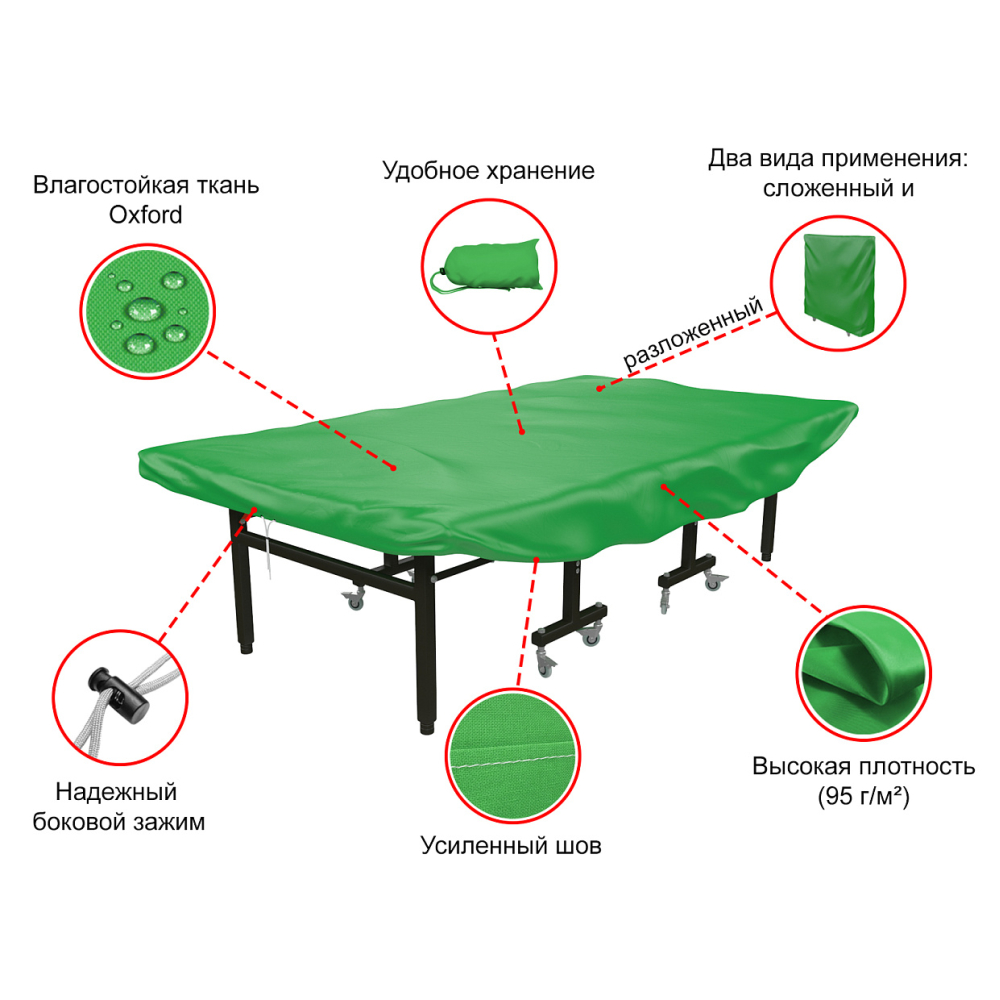 Влагостойкая ткань Oxford

Удобное хранение

Два вида применения: сложенный и

разложенный

Надежный боковой зажим

Усиленный шов

Высокая плотность (95 г/м²)