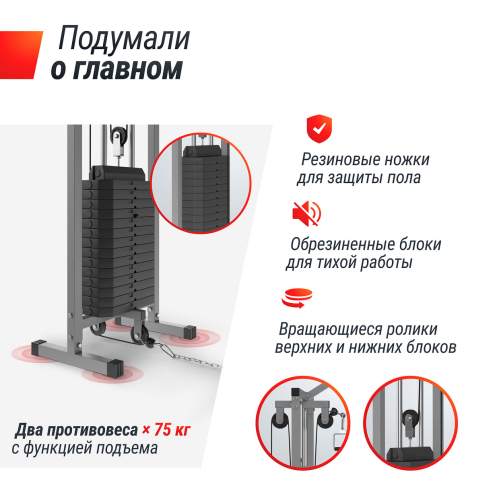 Подумали
о главном

Резиновые ножки для защиты пола

Обрезиненные блоки для тихой работы

Вращающиеся ролики верхних и нижних блоков

Два противовеса × 75 кг
с функцией подъема