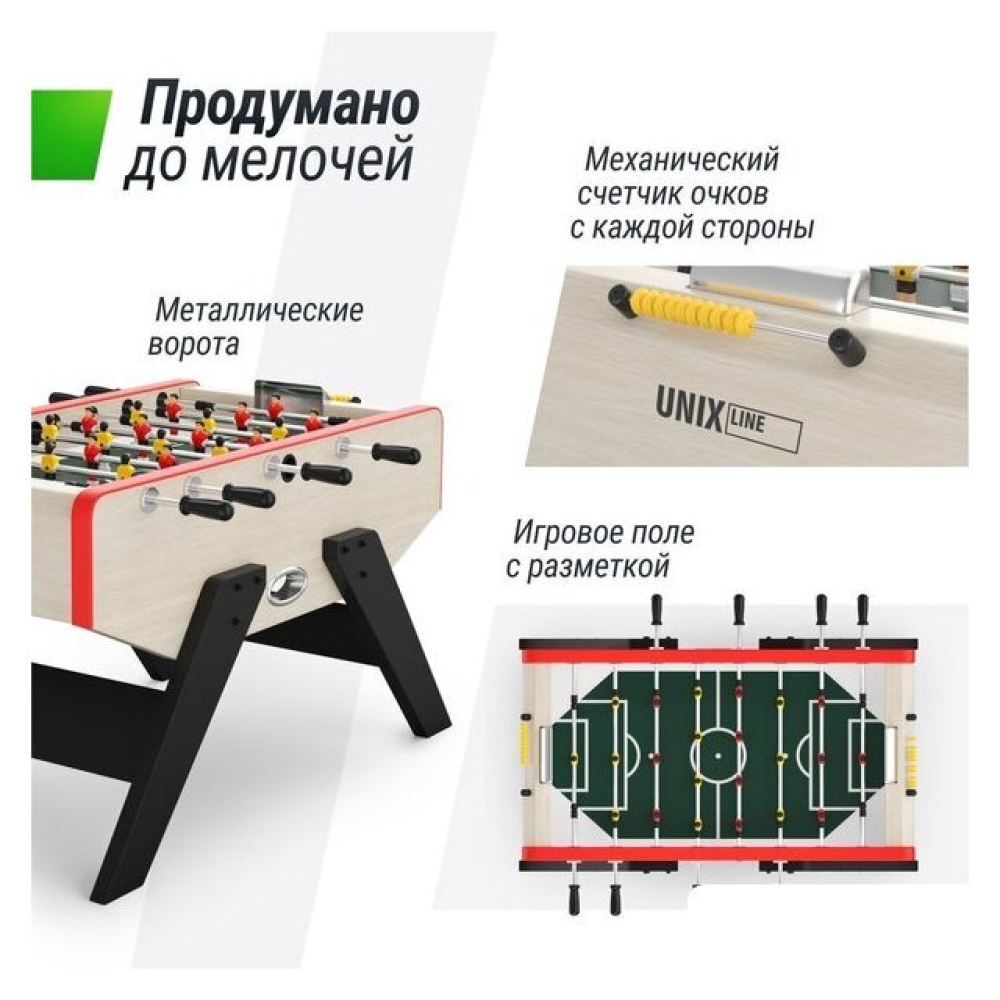 Продумано до мелочей

Механический счетчик очков с каждой стороны

Металлические ворота

UNIX LINE

Игровое поле с разметкой